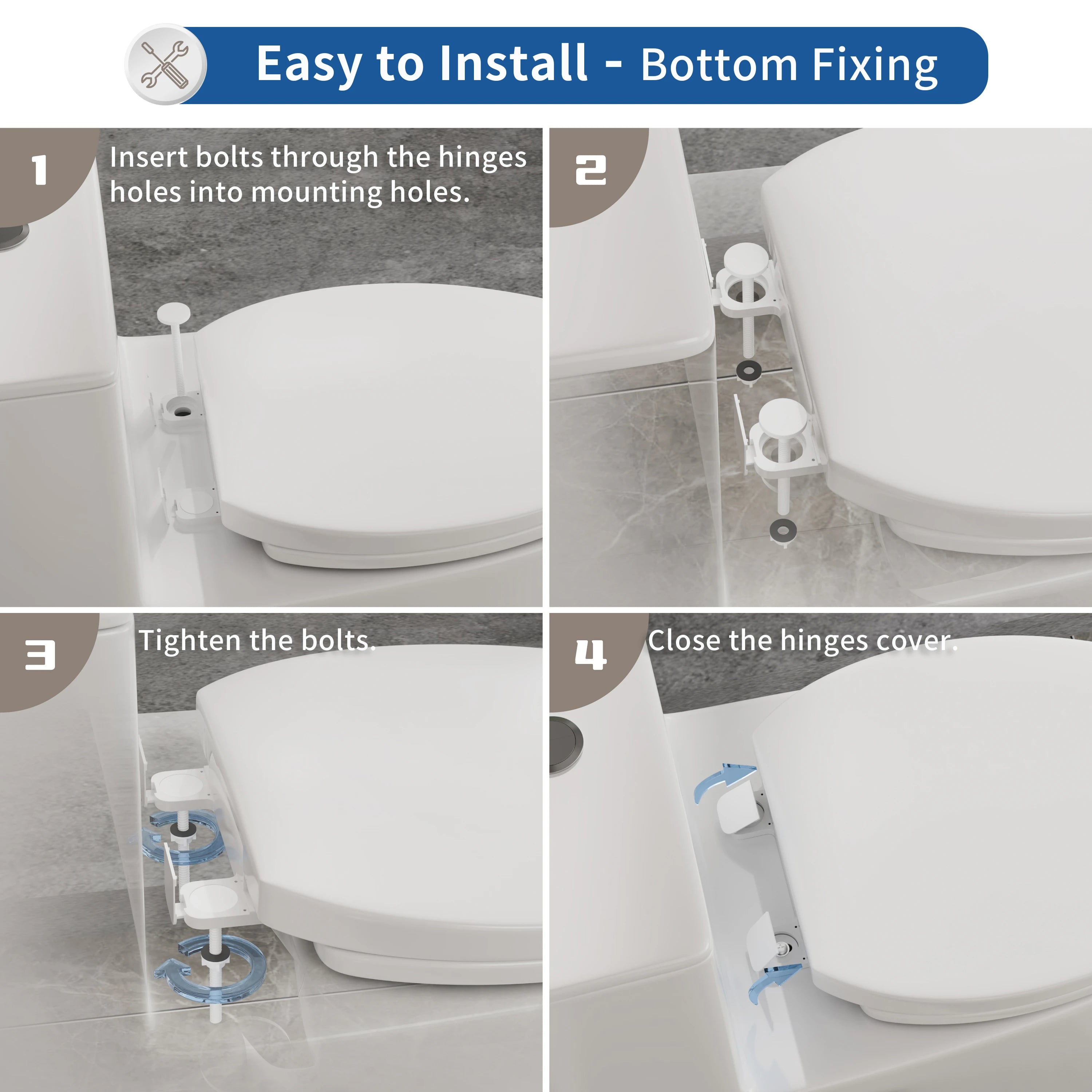 Easy to Install - Bottom Fixing

1

Insert bolts through the hinges holes into mounting holes.

2

3

Tighten the bolts.

4

Close the hinges cover.