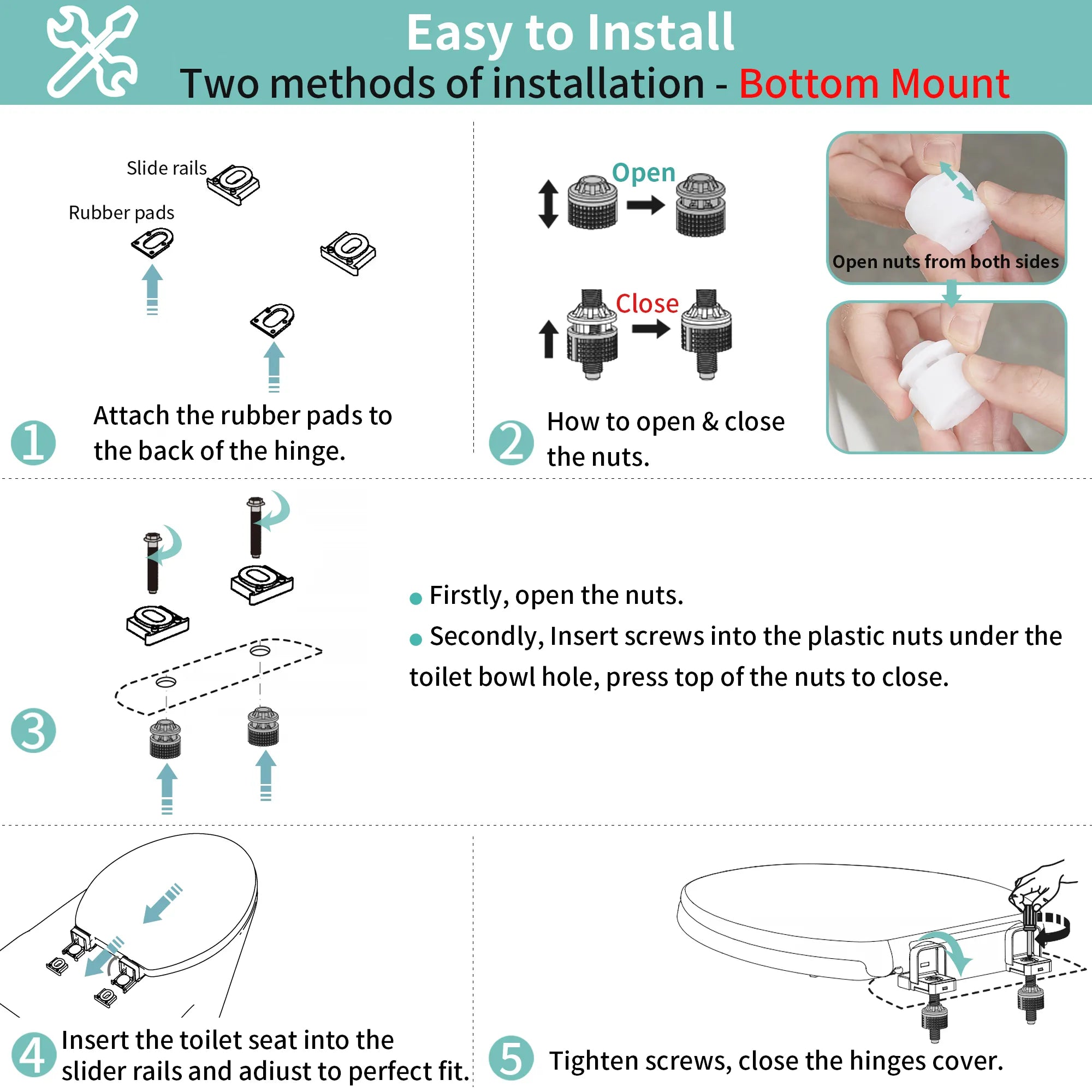 Easy to Install
Two methods of installation - Bottom Mount

Slide rails
Rubber pads

1 Attach the rubber pads to the back of the hinge.

Open
Close

Open nuts from both sides

2 How to open & close the nuts.

3

• Firstly, open the nuts.
• Secondly, Insert screws into the plastic nuts under the toilet bowl hole, press top of the nuts to close.

4 Insert the toilet seat into the slider rails and adiust to perfect fit.

5 Tighten screws, close the hinges cover.