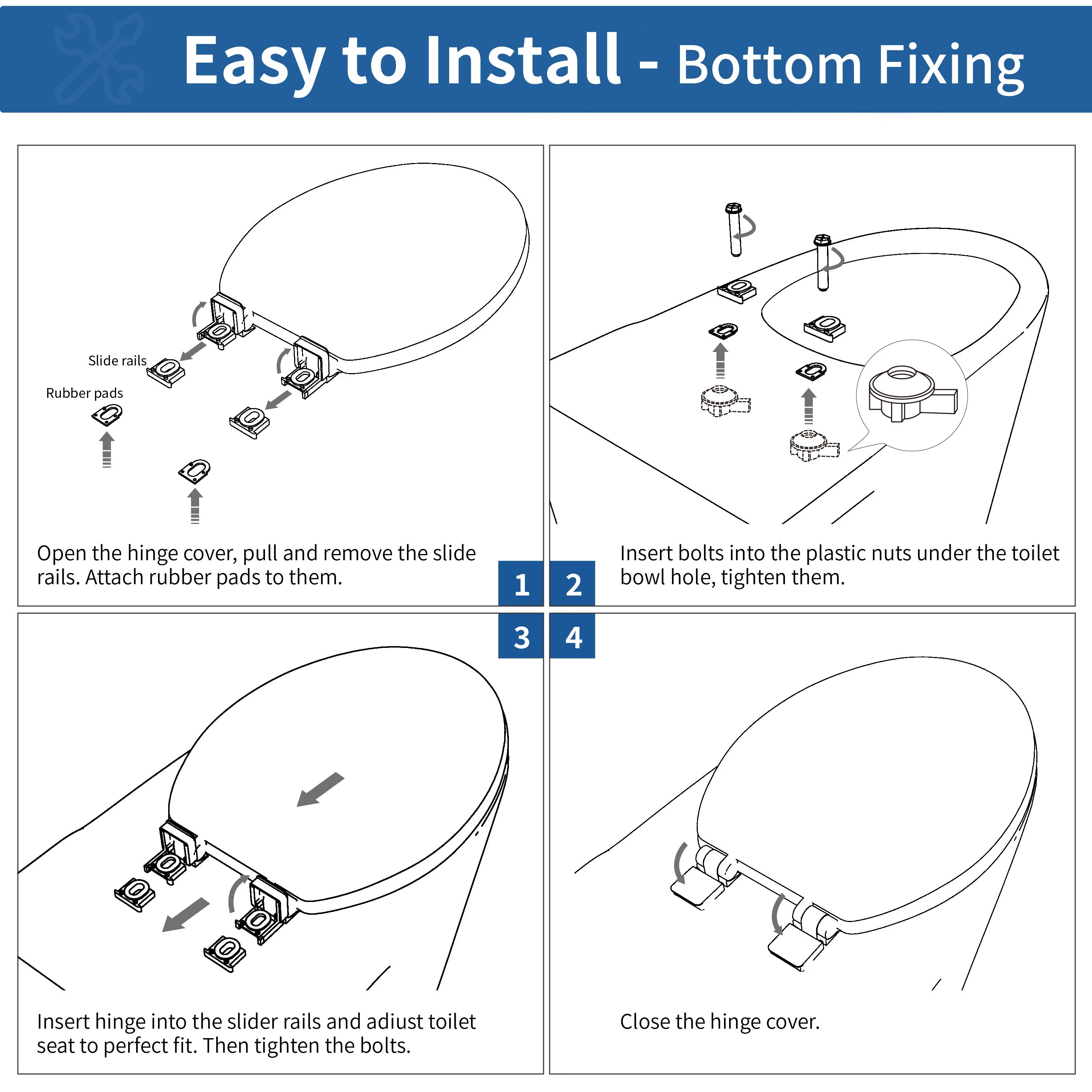 Easy to Install - Bottom Fixing

Slide rails

Rubber pads

Open the hinge cover, pull and remove the slide rails. Attach rubber pads to them.

1

2

Insert bolts into the plastic nuts under the toilet bowl hole, tighten them.

3

4

Insert hinge into the slider rails and adiust toilet seat to perfect fit. Then tighten the bolts.

Close the hinge cover.