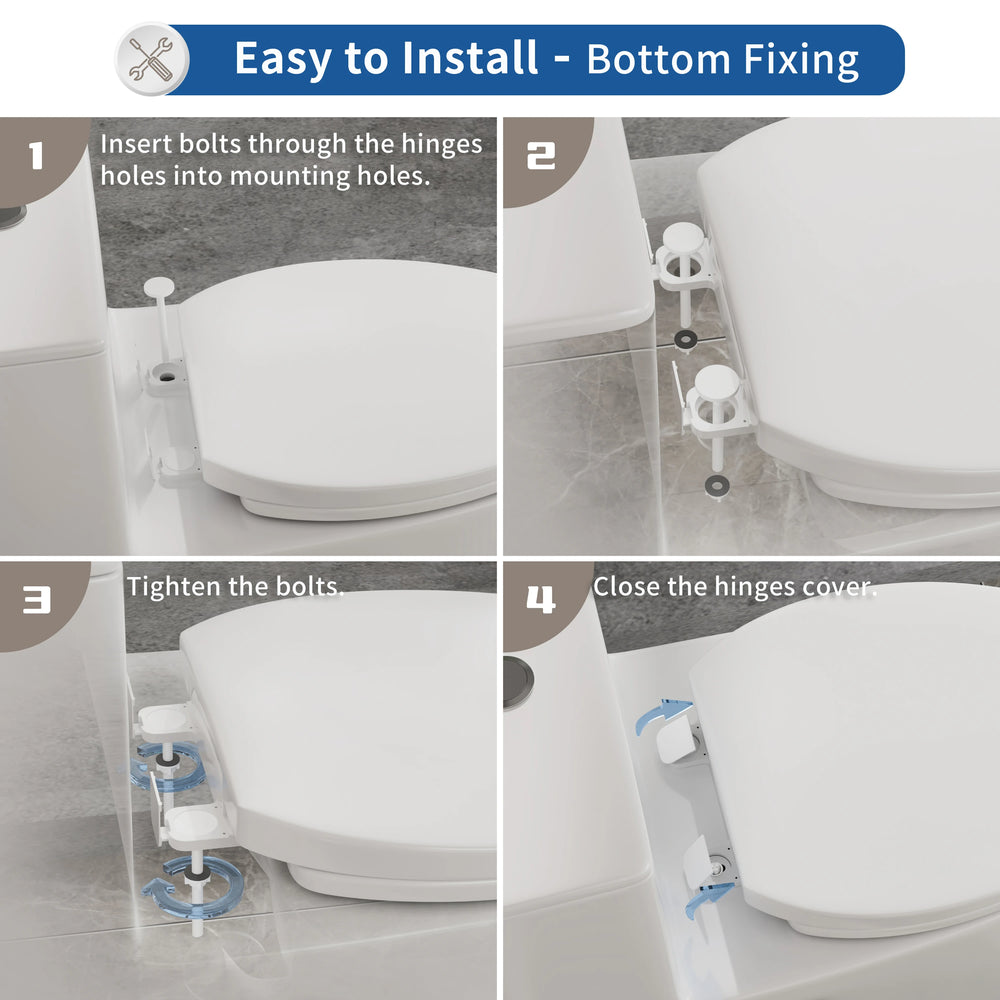 Easy to Install - Bottom Fixing

1 Insert bolts through the hinges holes into mounting holes.

2

3 Tighten the bolts.

4 Close the hinges cover.